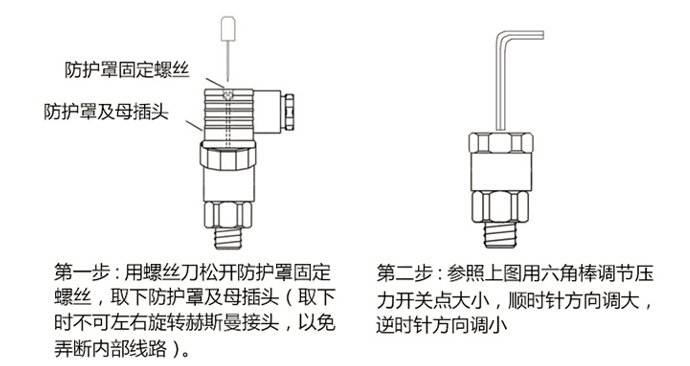 防护罩固定螺丝

防护罩及母插头

第一步：用螺丝刀松开防护罩固定螺丝，取下防护罩及母插头（取下时不可左右旋转赫斯曼接头，以免弄断内部线路）。

第二步：参照上图用六角棒调节压力开关点大小，顺时针方向调大，逆时针方向调小